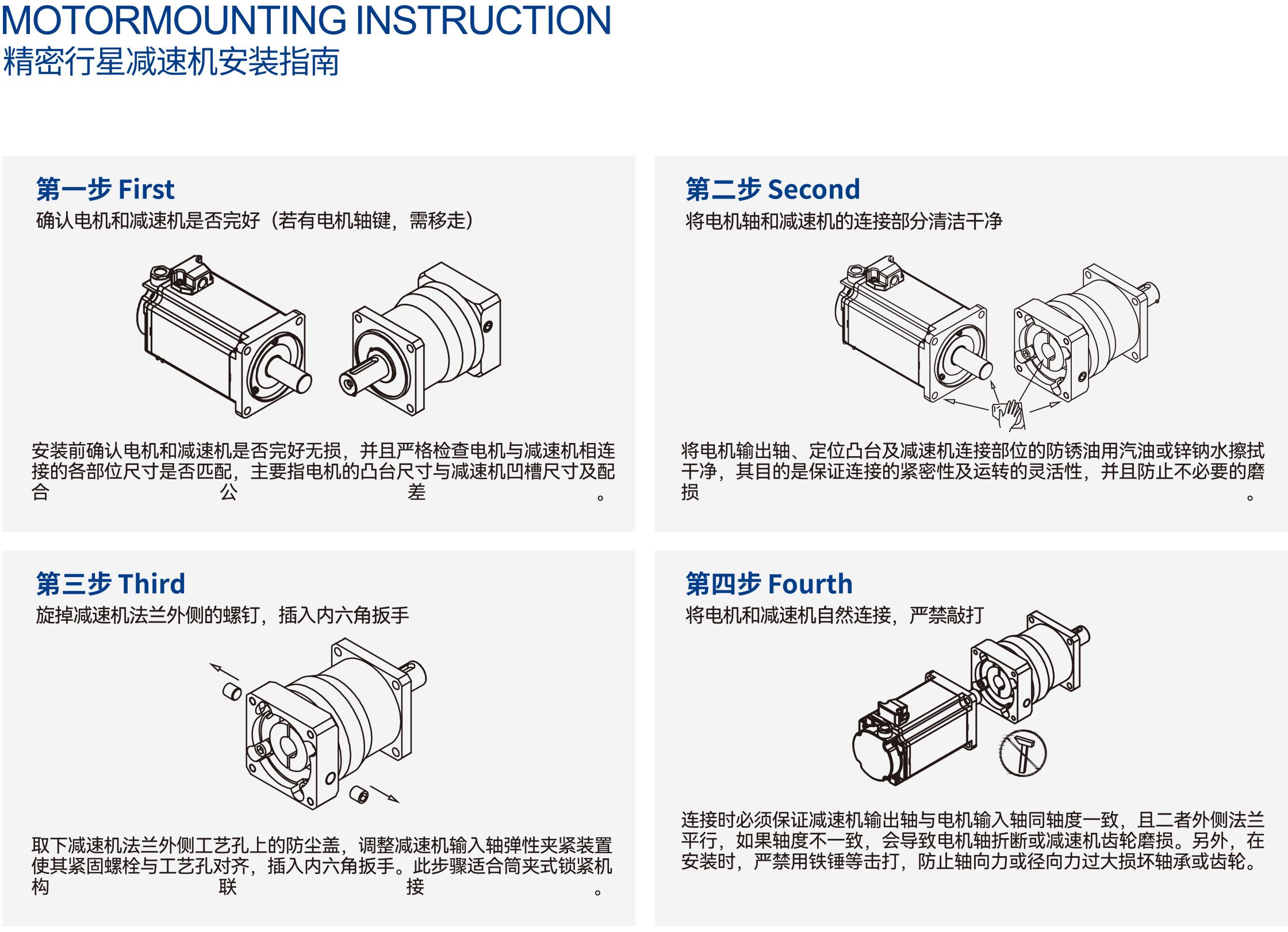 MOTORMOUNTING INSTRUCTION
精密行星减速机安装指南

第一步 First
确认电机和减速机是否完好（若有电机轴键，需移走）

安装前确认电机和减速机是否完好无损，并且严格检查电机与减速机相连接的各部位尺寸是否匹配，主要指电机的凸台尺寸与减速机凹槽尺寸及配合公差。

第二步 Second
将电机轴和减速机的连接部分清洁干净

将电机输出轴、定位凸台及减速机连接部位的防锈油用汽油或锌钠水擦拭干净，其目的是保证连接的紧密性及运转的灵活性，并且防止不必要的磨损。

第三步 Third
旋掉减速机法兰外侧的螺钉，插入内六角扳手

取下减速机法兰外侧工艺孔上的防尘盖，调整减速机输入轴弹性夹紧装置使其紧固螺栓与工艺孔对齐，插入内六角扳手。此步骤适合筒夹式锁紧机构联接。

第四步 Fourth
将电机和减速机自然连接，严禁敲打

连接时必须保证减速机输出轴与电机输入轴同轴度一致，且二者外侧法兰平行，如果轴度不一致，会导致电机轴折断或减速机齿轮磨损。另外，在安装时，严禁用铁锤等击打，防止轴向力或径向力过大损坏轴承或齿轮。