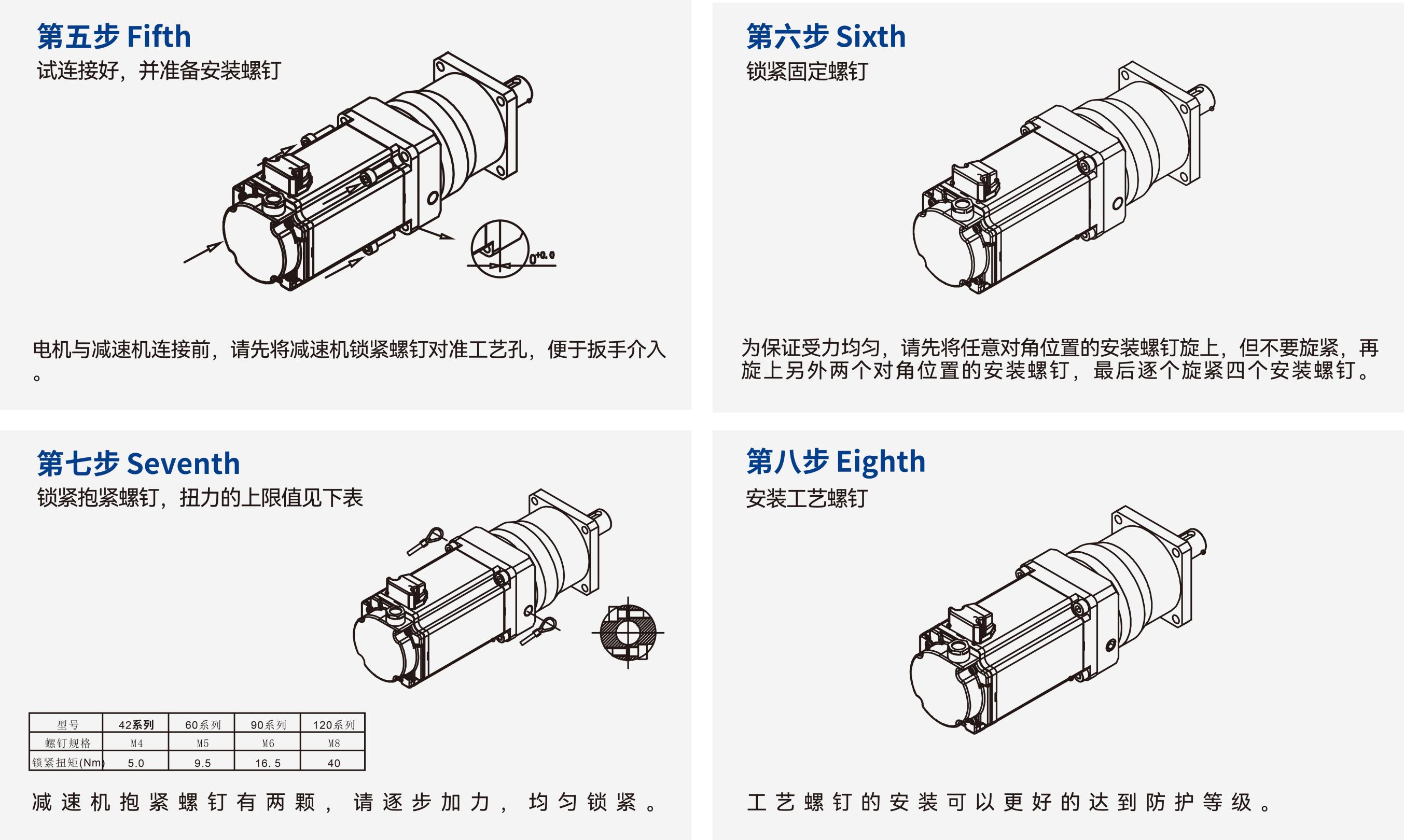 第五步 Fifth
试连接好，并准备安装螺钉

$0^{+0.0}$

电机与减速机连接前，请先将减速机锁紧螺钉对准工艺孔，便于扳手介入。

第六步 Sixth
锁紧固定螺钉

为保证受力均匀，请先将任意对角位置的安装螺钉旋上，但不要旋紧，再旋上另外两个对角位置的安装螺钉，最后逐个旋紧四个安装螺钉。

第七步 Seventh
锁紧抱紧螺钉，扭力的上限值见下表

| 型号 | 42系列 | 60系列 | 90系列 | 120系列 |
|---|---|---|---|---|
| 螺钉规格 | M4 | M5 | M6 | M8 |
| 锁紧扭矩(Nm) | 5.0 | 9.5 | 16.5 | 40 |

减速机抱紧螺钉有两颗，请逐步加力，均匀锁紧。

第八步 Eighth
安装工艺螺钉

工艺螺钉的安装可以更好的达到防护等级。